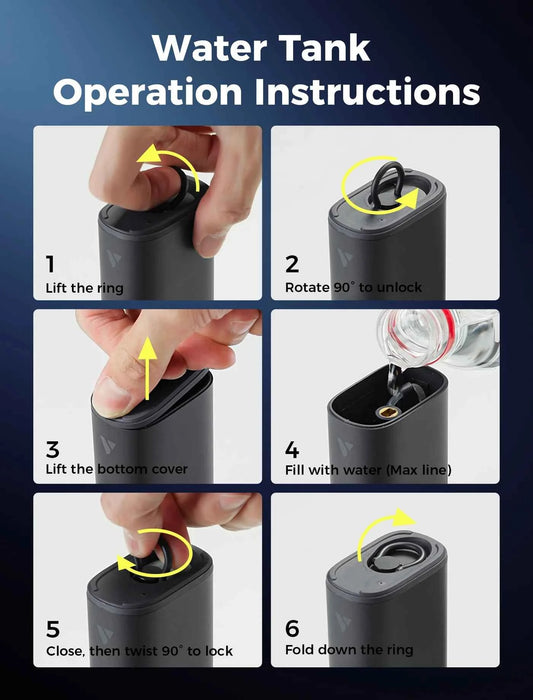 Water Tank Operation Instructions

1
Lift the ring

2
Rotate 90° to unlock

3
Lift the bottom cover

4
Fill with water (Max line)

5
Close, then twist 90° to lock

6
Fold down the ring